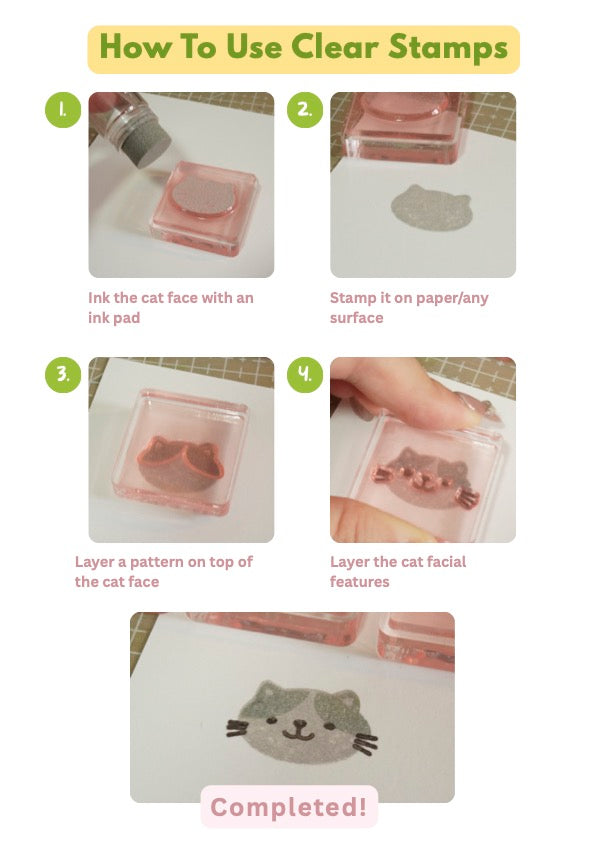 How To Use Clear Stamps

1.

Ink the cat face with an ink pad

2.

Stamp it on paper/any surface

3.

Layer a pattern on top of the cat face

4.

Layer the cat facial features

Completed!