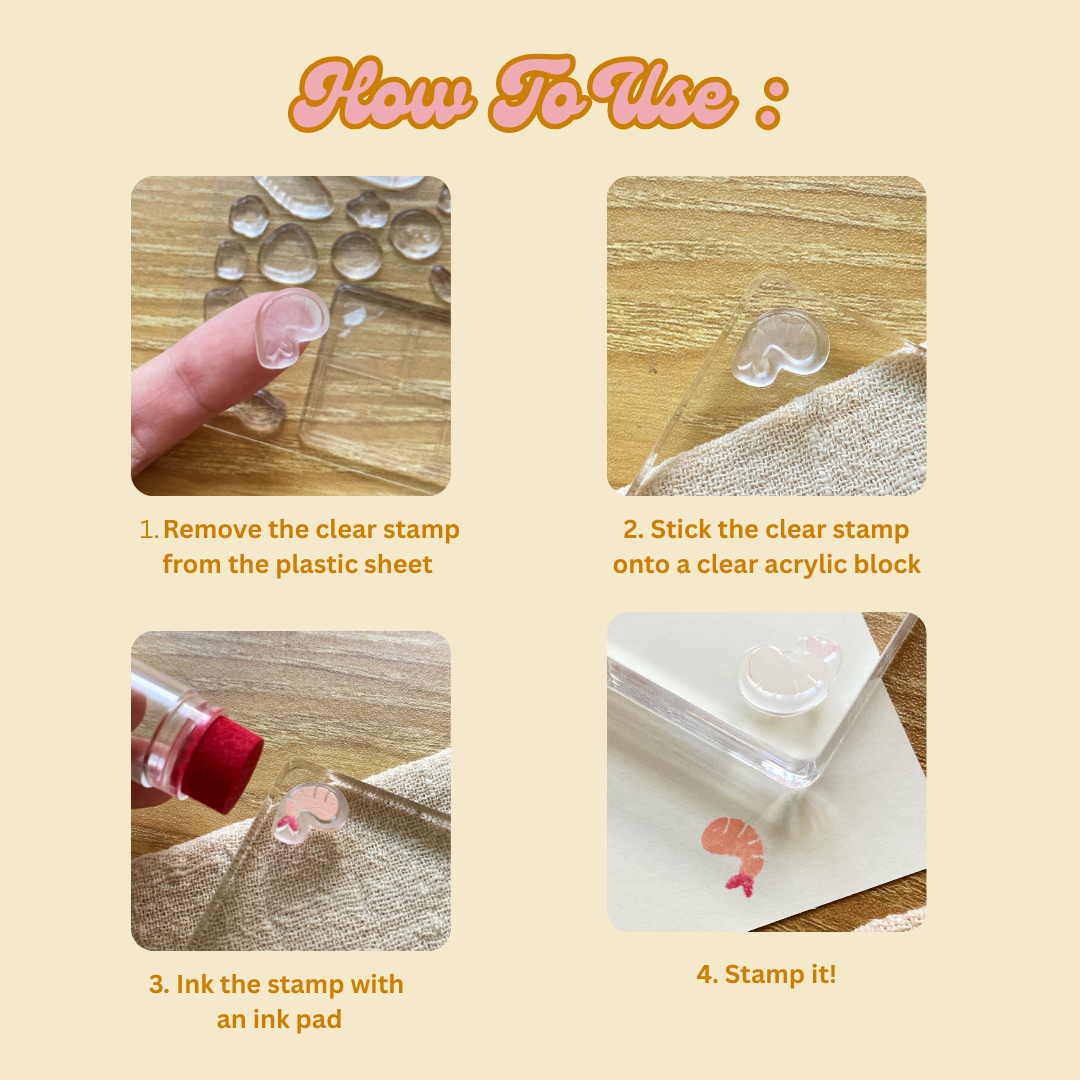 How To Use :

1. Remove the clear stamp from the plastic sheet

2. Stick the clear stamp onto a clear acrylic block

3. Ink the stamp with an ink pad

4. Stamp it!